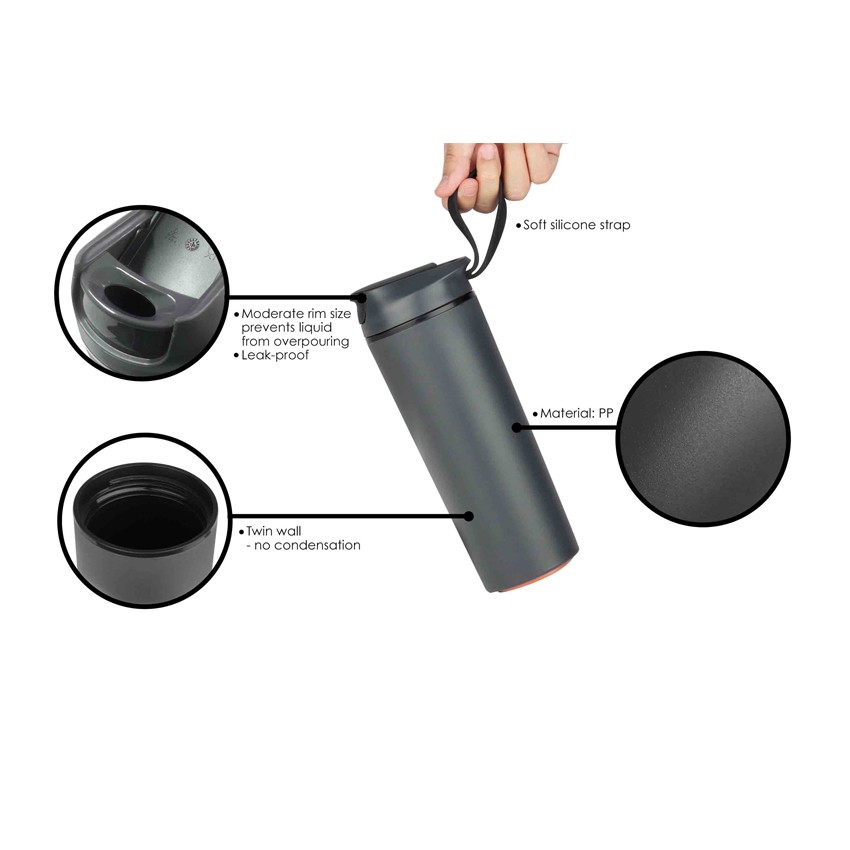 • Soft silicone strap

• Moderate rim size prevents liquid from overpouring
• Leak-proof

• Material: PP

• Twin wall
- no condensation